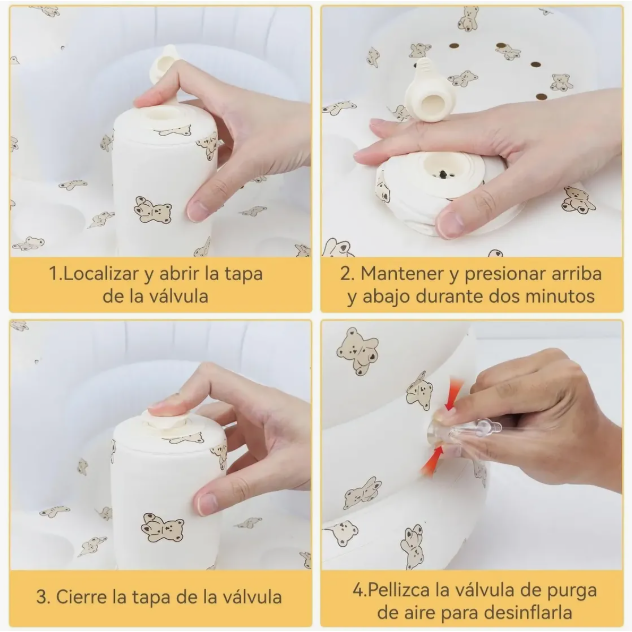 1.Localizar y abrir la tapa de la válvula

2. Mantener y presionar arriba y abajo durante dos minutos

3. Cierre la tapa de la válvula

4.Pellizca la válvula de purga de aire para desinflarla